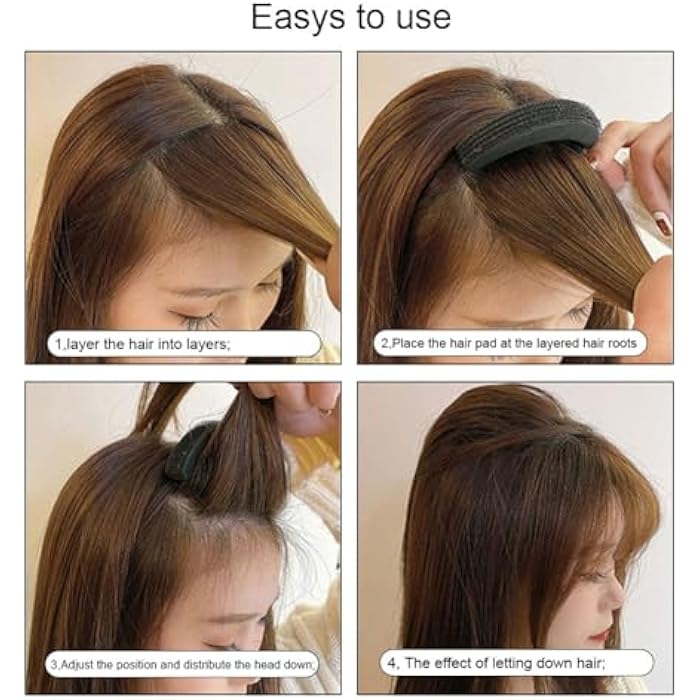 Easys to use

1,layer the hair into layers;

2,Place the hair pad at the layered hair roots

3,Adjust the position and distribute the head down;

4, The effect of letting down hair;